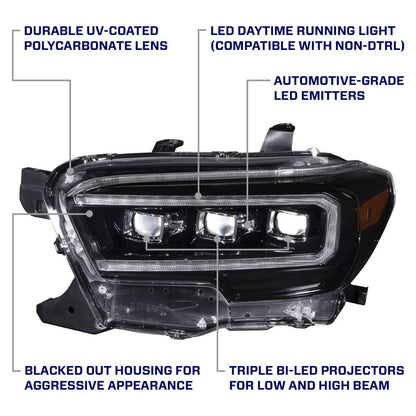 DURABLE UV-COATED POLYCARBONATE LENS

LED DAYTIME RUNNING LIGHT (COMPATIBLE WITH NON-DTRL)

AUTOMOTIVE-GRADE LED EMITTERS

BLACKED OUT HOUSING FOR AGGRESSIVE APPEARANCE

TRIPLE BI-LED PROJECTORS FOR LOW AND HIGH BEAM