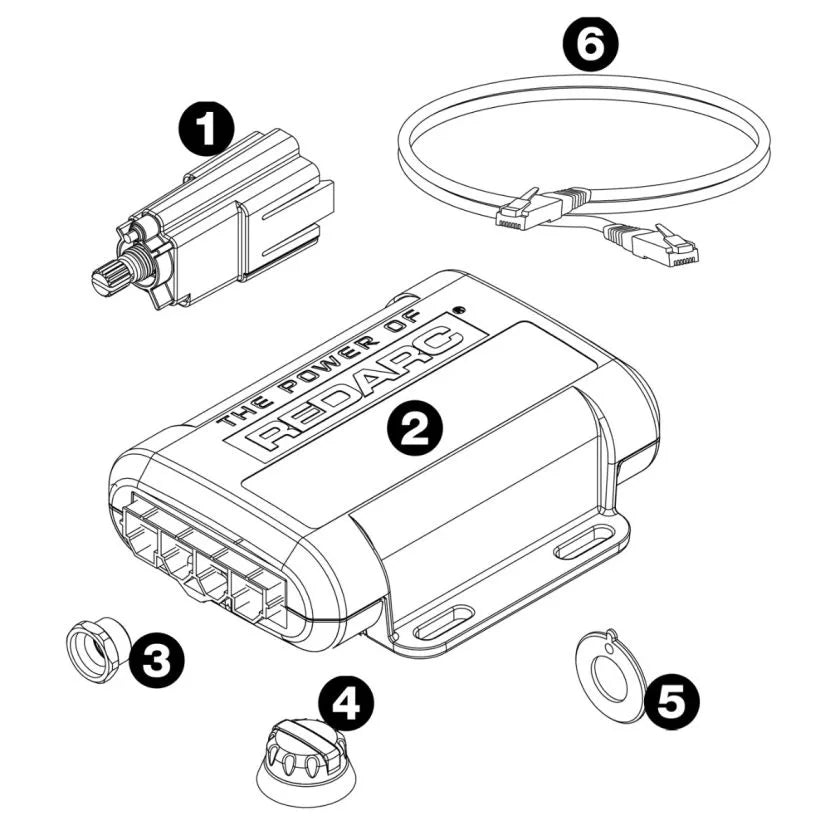 6

1

THE POWER OF
REDARC

2

3

4

5