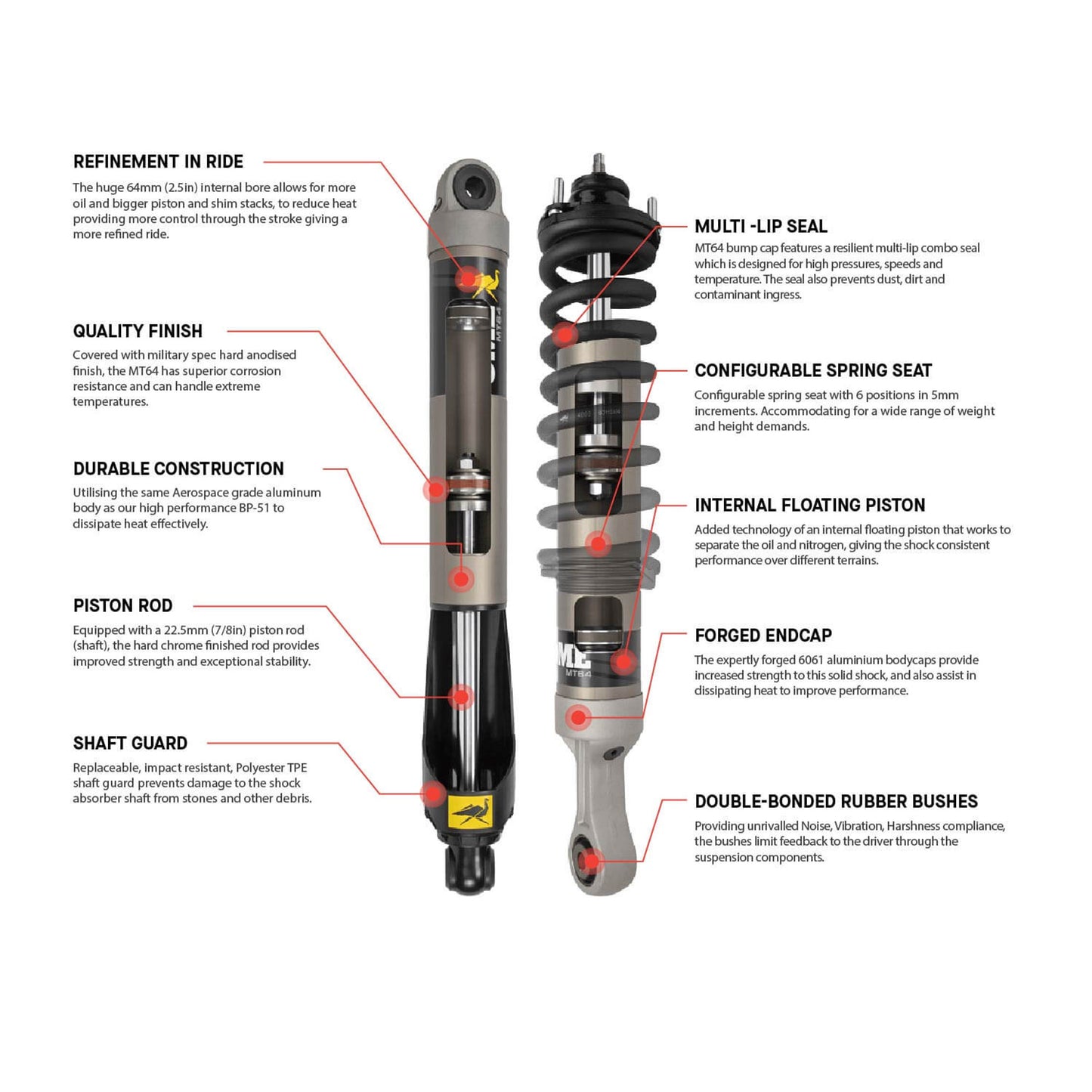 REFINEMENT IN RIDE

The huge 64mm (2.5in) internal bore allows for more oil and bigger piston and shim stacks, to reduce heat providing more control through the stroke giving a more refined ride.

QUALITY FINISH

Covered with military spec hard anodised finish, the MT64 has superior corrosion resistance and can handle extreme temperatures.

DURABLE CONSTRUCTION

Utilising the same Aerospace grade aluminum body as our high performance BP-51 to dissipate heat effectively.

PISTON ROD

Equipped with a 22.5mm (7/8in) piston rod (shaft), the hard chrome finished rod provides improved strength and exceptional stability.

SHAFT GUARD

Replaceable, impact resistant, Polyester TPE shaft guard prevents damage to the shock absorber shaft from stones and other debris.

MT64

ME
MT64

MULTI -LIP SEAL

MT64 bump cap features a resilient multi-lip combo seal which is designed for high pressures, speeds and temperature. The seal also prevents dust, dirt and contaminant ingress.

CONFIGURABLE SPRING SEAT

Configurable spring seat with 6 positions in 5mm increments. Accommodating for a wide range of weight and height demands.

INTERNAL FLOATING PISTON

Added technology of an internal floating piston that works to separate the oil and nitrogen, giving the shock consistent performance over different terrains.

FORGED ENDCAP

The expertly forged 6061 aluminium bodycaps provide increased strength to this solid shock, and also assist in dissipating heat to improve performance.

DOUBLE-BONDED RUBBER BUSHES

Providing unrivalled Noise, Vibration, Harshness compliance, the bushes limit feedback to the driver through the suspension components.